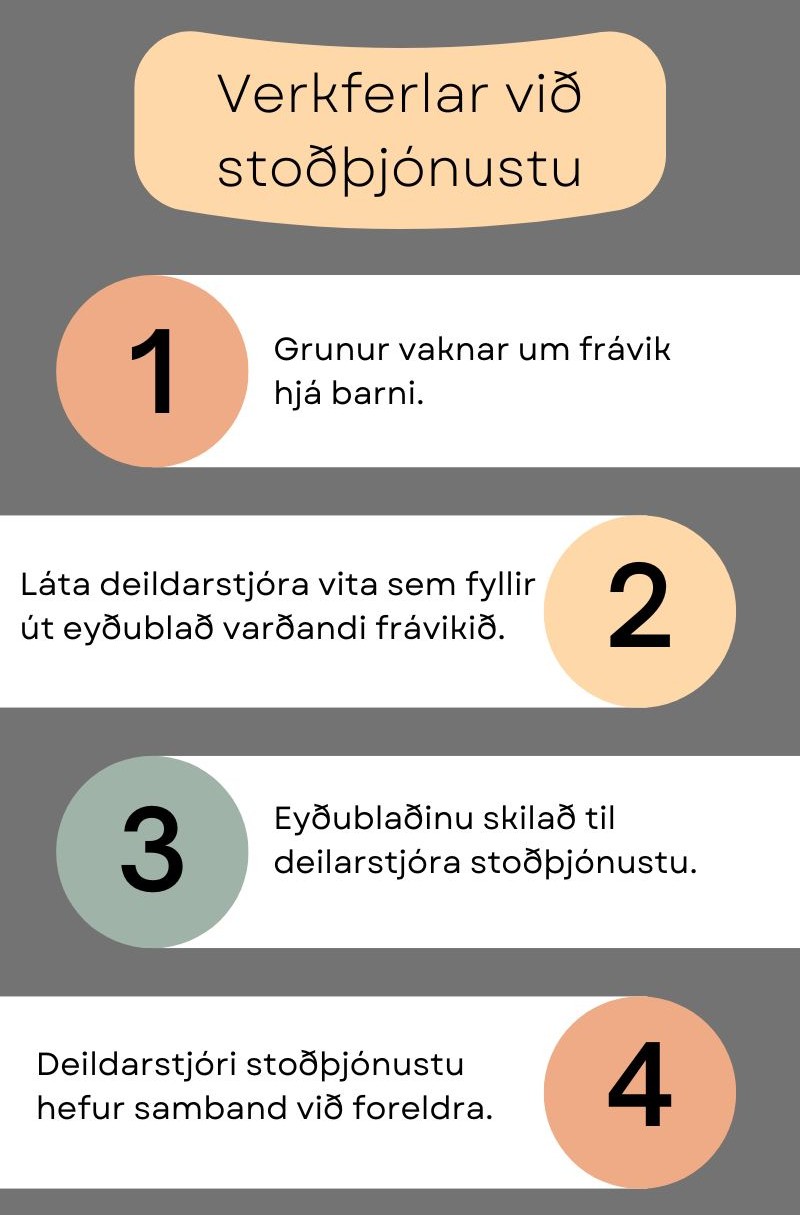 Verkferlar við stoðþjónustu

1

Grunur vaknar um frávik hjá barni.

Láta deildarstjóra vita sem fyllir út eyðublað varðandi frávikið.

2

3

Eyðublaðinu skilað til deilarstjóra stoðþjónustu.

Deildarstjóri stoðþjónustu hefur samband við foreldra.

4